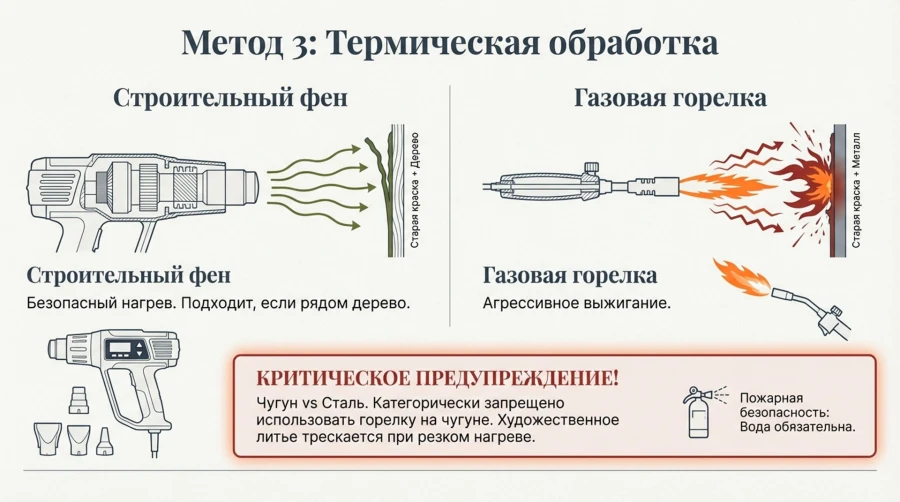 Метод 3: Термическая обработка

Строительный фен

Старая краска + Дерево

Строительный фен

Безопасный нагрев. Подходит, если рядом дерево.

Газовая горелка

Старая краска + Металл

Газовая горелка

Агрессивное выжигание.

КРИТИЧЕСКОЕ ПРЕДУПРЕЖДЕНИЕ!

Чугун vs Сталь. Категорически запрещено использовать горелку на чугуне. Художественное литье трескается при резком нагреве.

Пожарная безопасность: Вода обязательна.